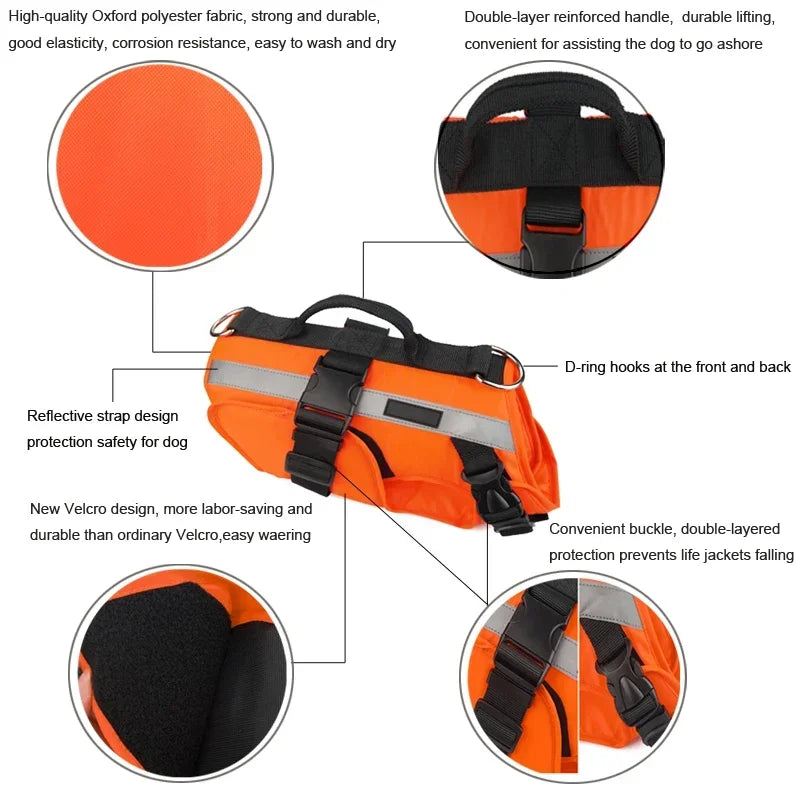 High-quality Oxford polyester fabric, strong and durable, good elasticity, corrosion resistance, easy to wash and dry

Double-layer reinforced handle,  durable lifting, convenient for assisting the dog to go ashore

D-ring hooks at the front and back

Reflective strap design protection safety for dog

New Velcro design, more labor-saving and durable than ordinary Velcro,easy waering

Convenient buckle, double-layered protection prevents life jackets falling